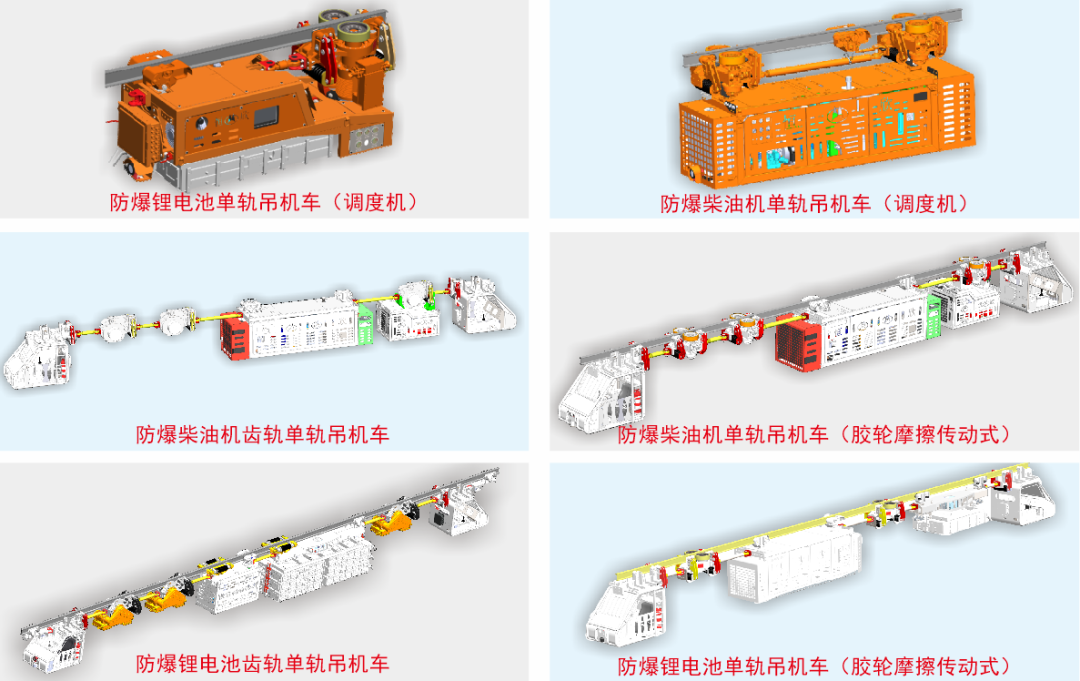 防爆锂电池单轨吊机车（调度机）

防爆柴油机单轨吊机车（调度机）

防爆柴油机齿轨单轨吊机车

防爆柴油机单轨吊机车（胶轮摩擦传动式）

防爆锂电池齿轨单轨吊机车

防爆锂电池单轨吊机车（胶轮摩擦传动式）