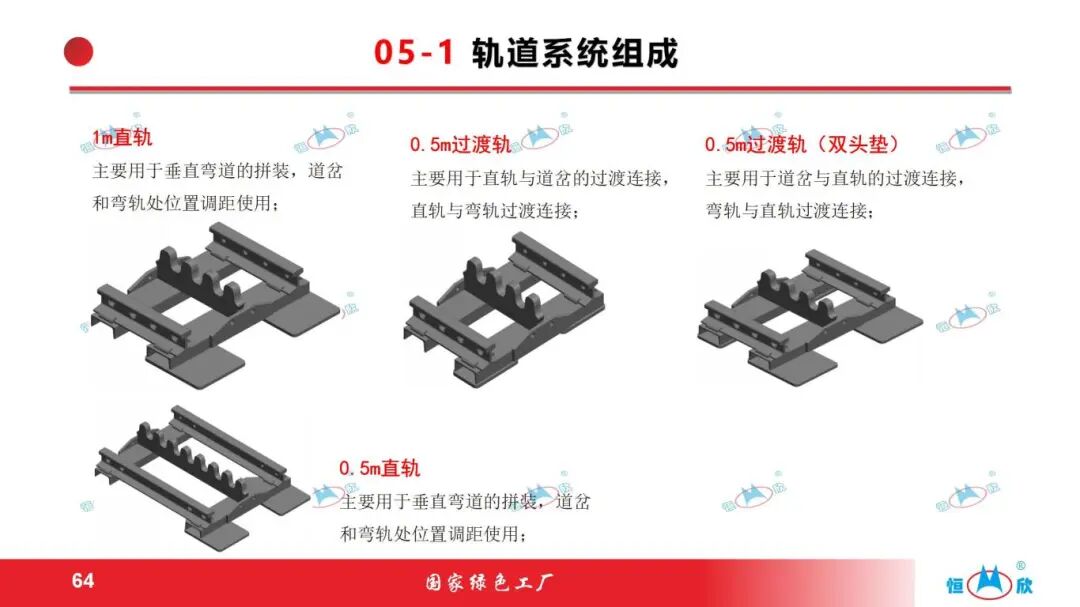 05-1 轨道系统组成

1m直轨
主要用于垂直弯道的拼装，道岔和弯轨处位置调距使用；

0.5m过渡轨
主要用于直轨与道岔的过渡连接，直轨与弯轨过渡连接；

0.5m过渡轨（双头垫）
主要用于道岔与直轨的过渡连接，弯轨与直轨过渡连接；

0.5m直轨
主要用于垂直弯道的拼装，道岔和弯轨处位置调距使用；

64
国家绿色工厂
恒欣®